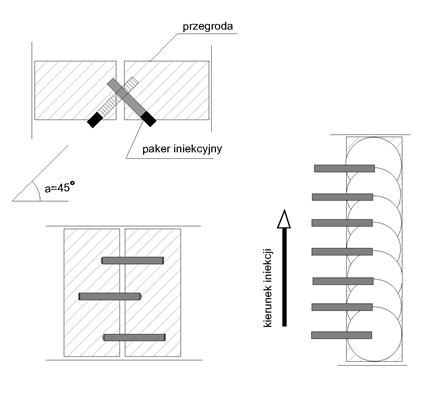 przegroda

paker iniekcyjny

a=45°

kierunek iniekcji