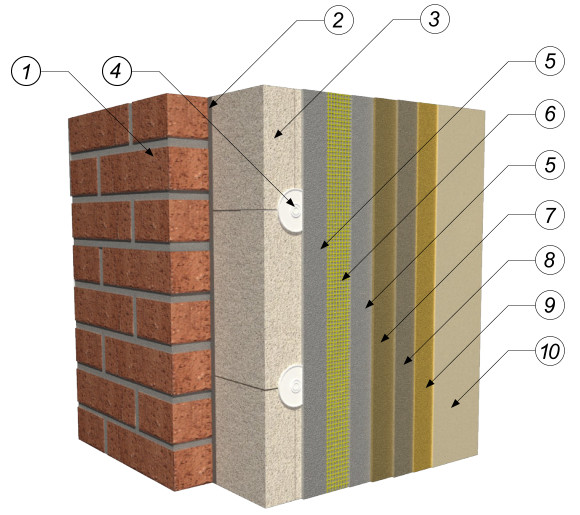 1
4
2
3
5
6
5
7
8
9
10